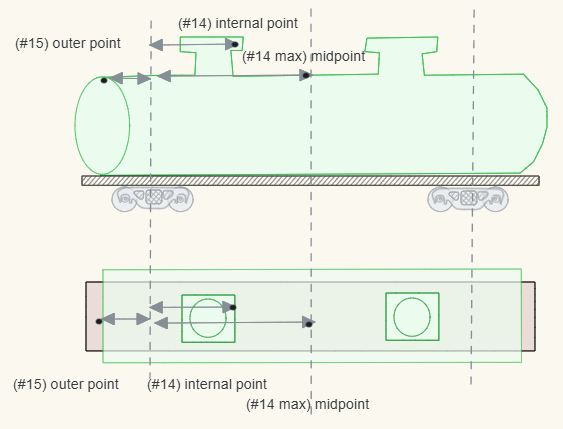 (#14) internal point
(#15) outer point
(#14 max) midpoint
(#15) outer point
(#14) internal point
(#14 max) midpoint